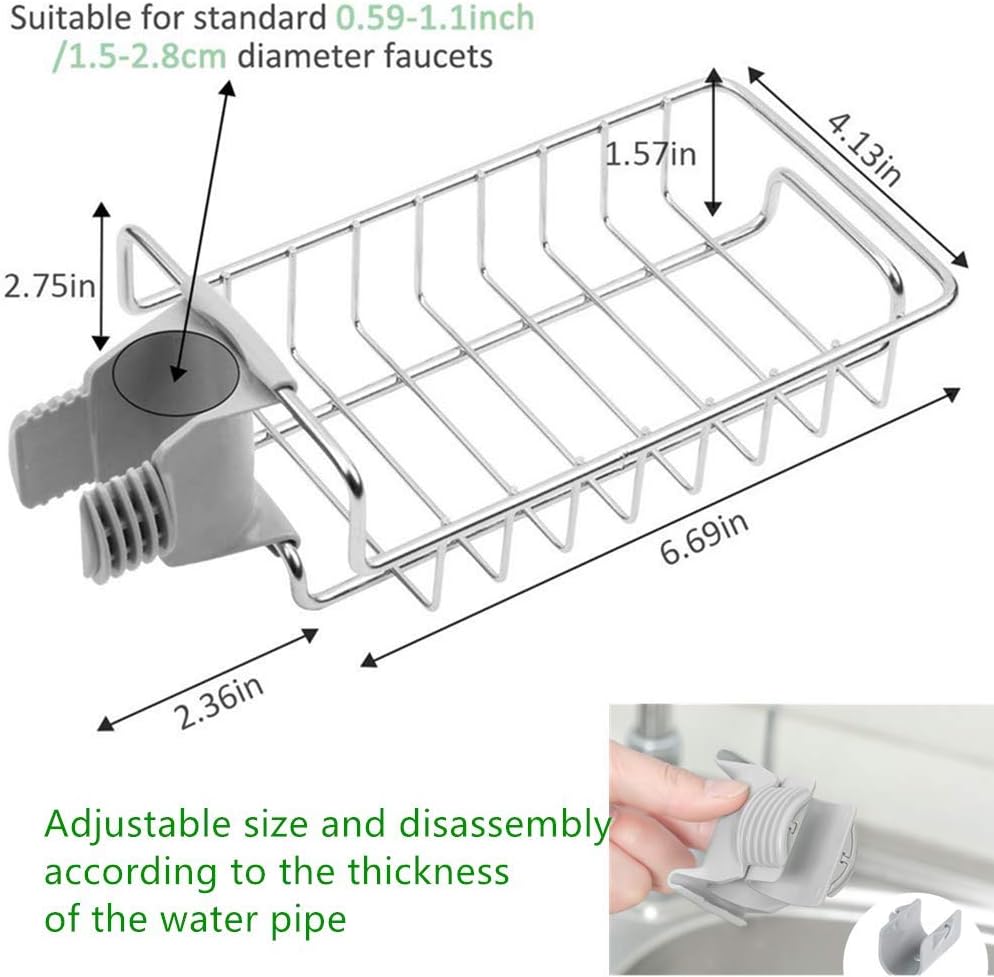 Suitable for standard 0.59-1.1inch /1.5-2.8cm diameter faucets

1.57in

4.13in

2.75in

6.69in

2.36in

Adjustable size and disassembly according to the thickness of the water pipe