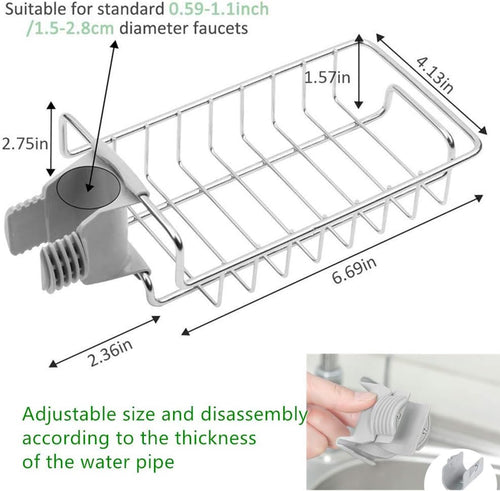 Suitable for standard 0.59-1.1inch /1.5-2.8cm diameter faucets

1.57in

4.13in

2.75in

6.69in

2.36in

Adjustable size and disassembly according to the thickness of the water pipe